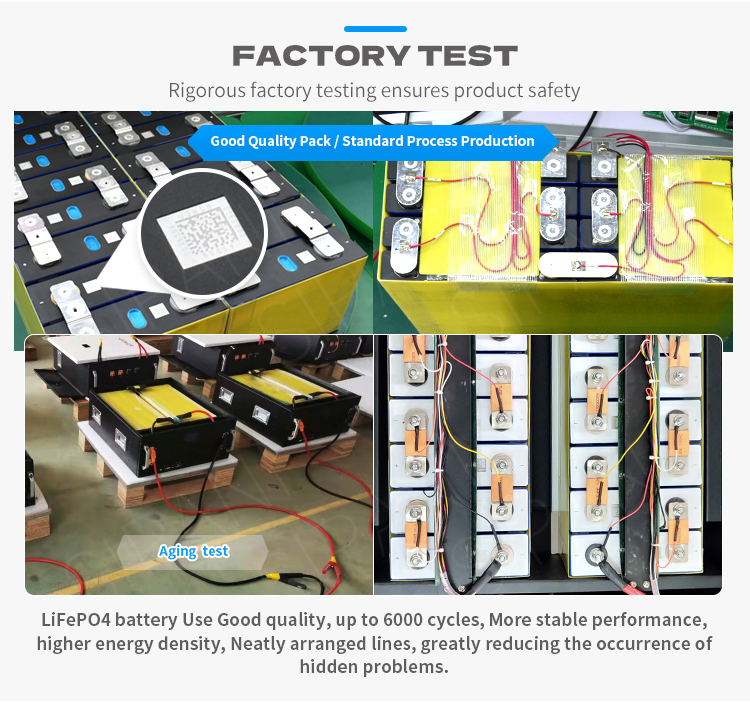 FACTORY TEST

Rigorous factory testing ensures product safety

Good Quality Pack / Standard Process Production

Aging test

LiFePO4 battery Use Good quality, up to 6000 cycles, More stable performance, higher energy density, Neatly arranged lines, greatly reducing the occurrence of hidden problems.